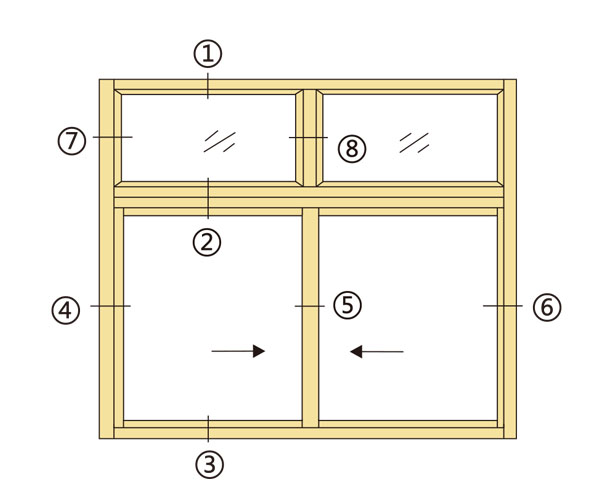 ①
⑦
⑧
②
④
⑤
⑥
③